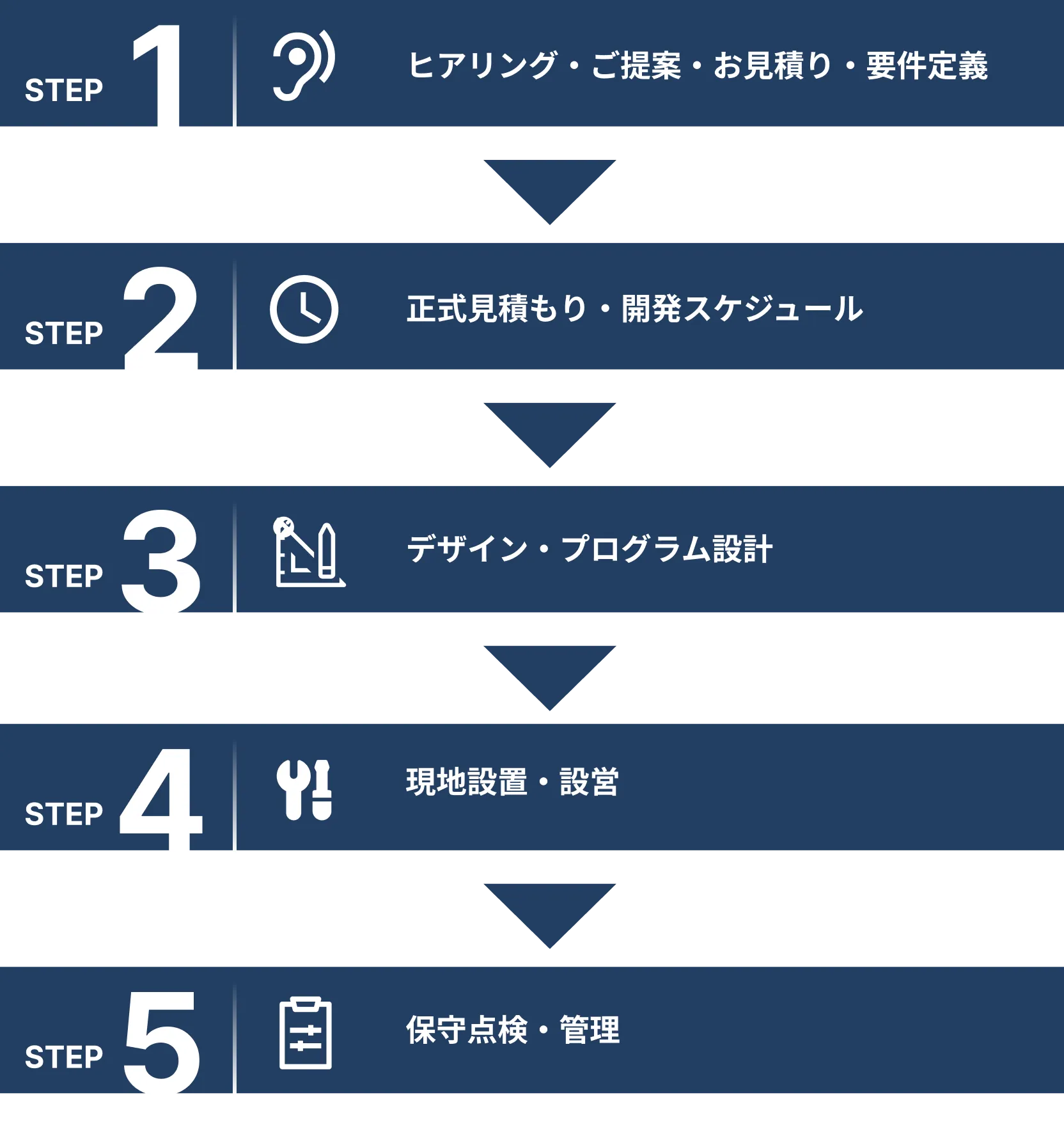 STEP 1

ヒアリング・ご提案・お見積り・要件定義

STEP 2

正式見積もり・開発スケジュール

STEP 3

デザイン・プログラム設計

STEP 4

現地設置・設営

STEP 5

保守点検・管理